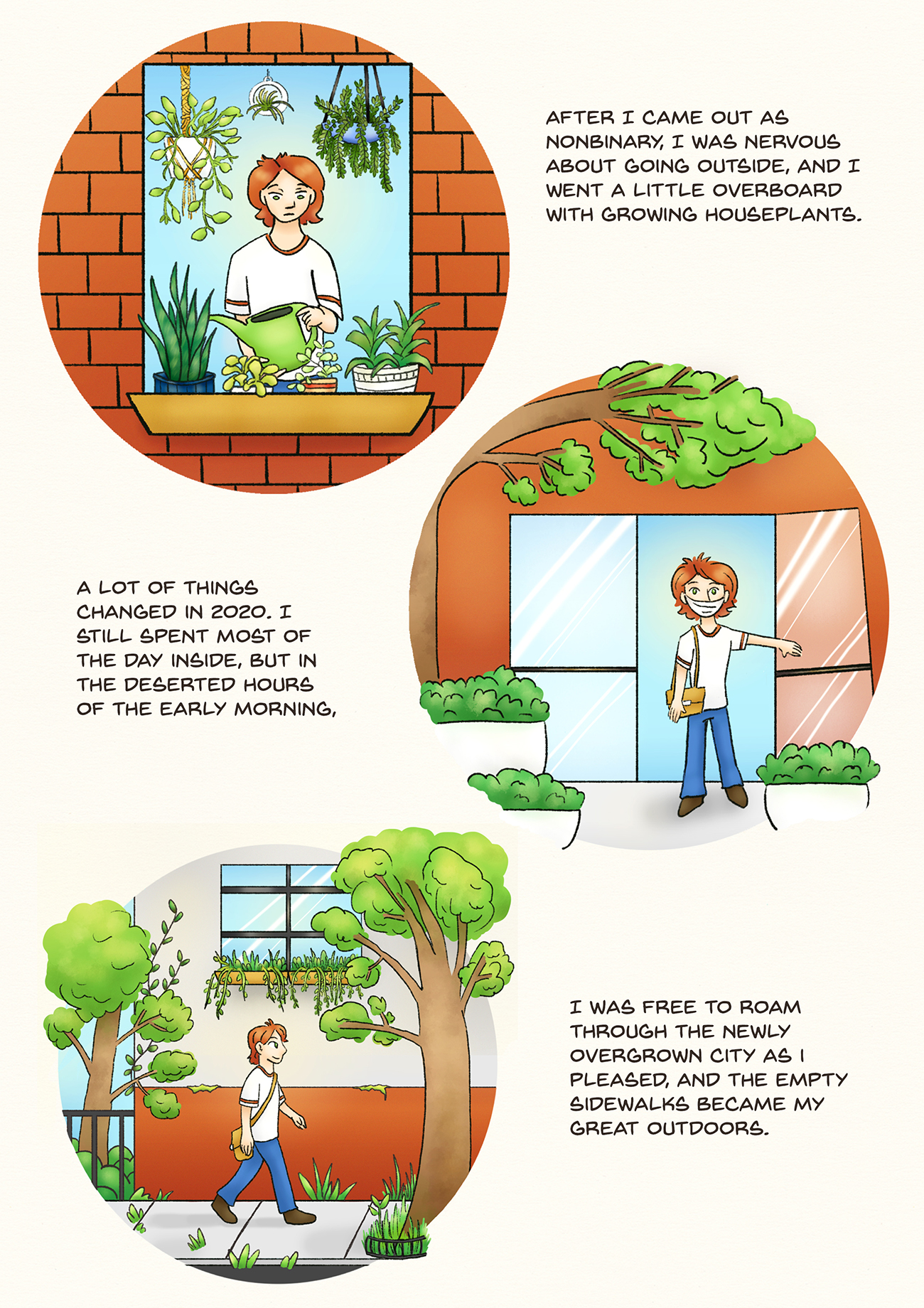 AFTER I CAME OUT AS NONBINARY, I WAS NERVOUS ABOUT GOING OUTSIDE, AND I WENT A LITTLE OVERBOARD WITH GROWING HOUSEPLANTS.

A LOT OF THINGS CHANGED IN 2020. I STILL SPENT MOST OF THE DAY INSIDE, BUT IN THE DESERTED HOURS OF THE EARLY MORNING,

I WAS FREE TO ROAM THROUGH THE NEWLY OVERGROWN CITY AS I PLEASED, AND THE EMPTY SIDEWALKS BECAME MY GREAT OUTDOORS.